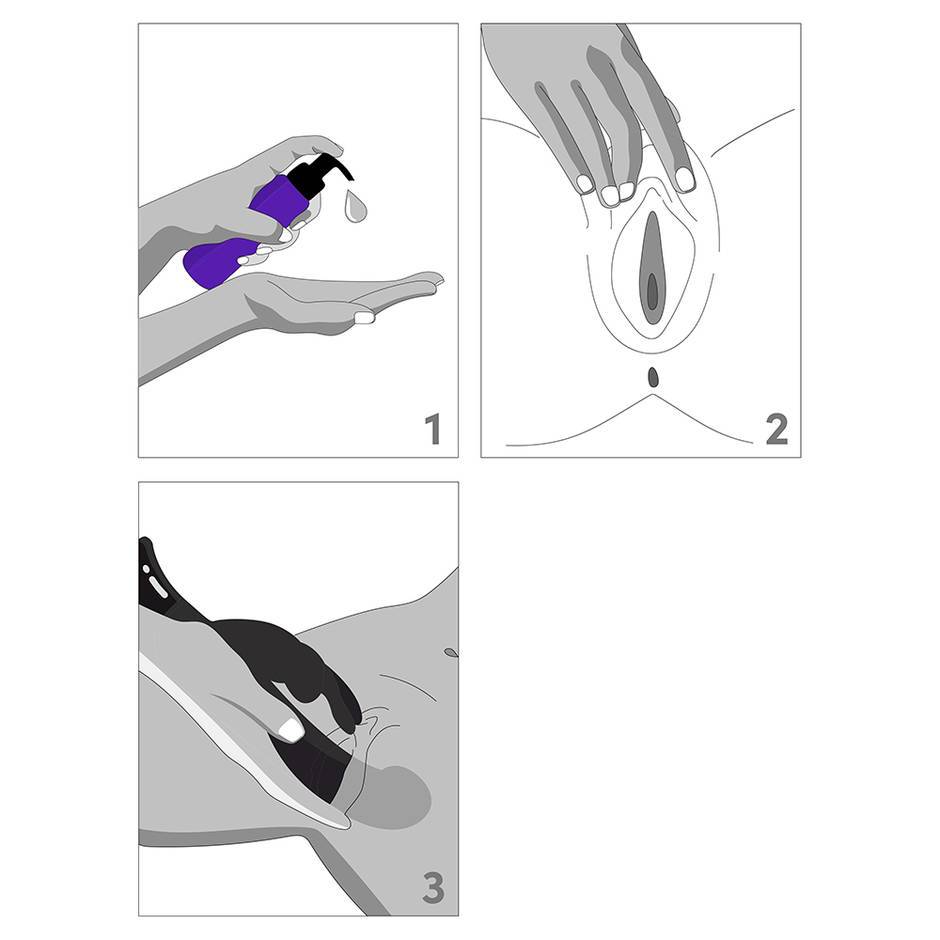 1

2

3